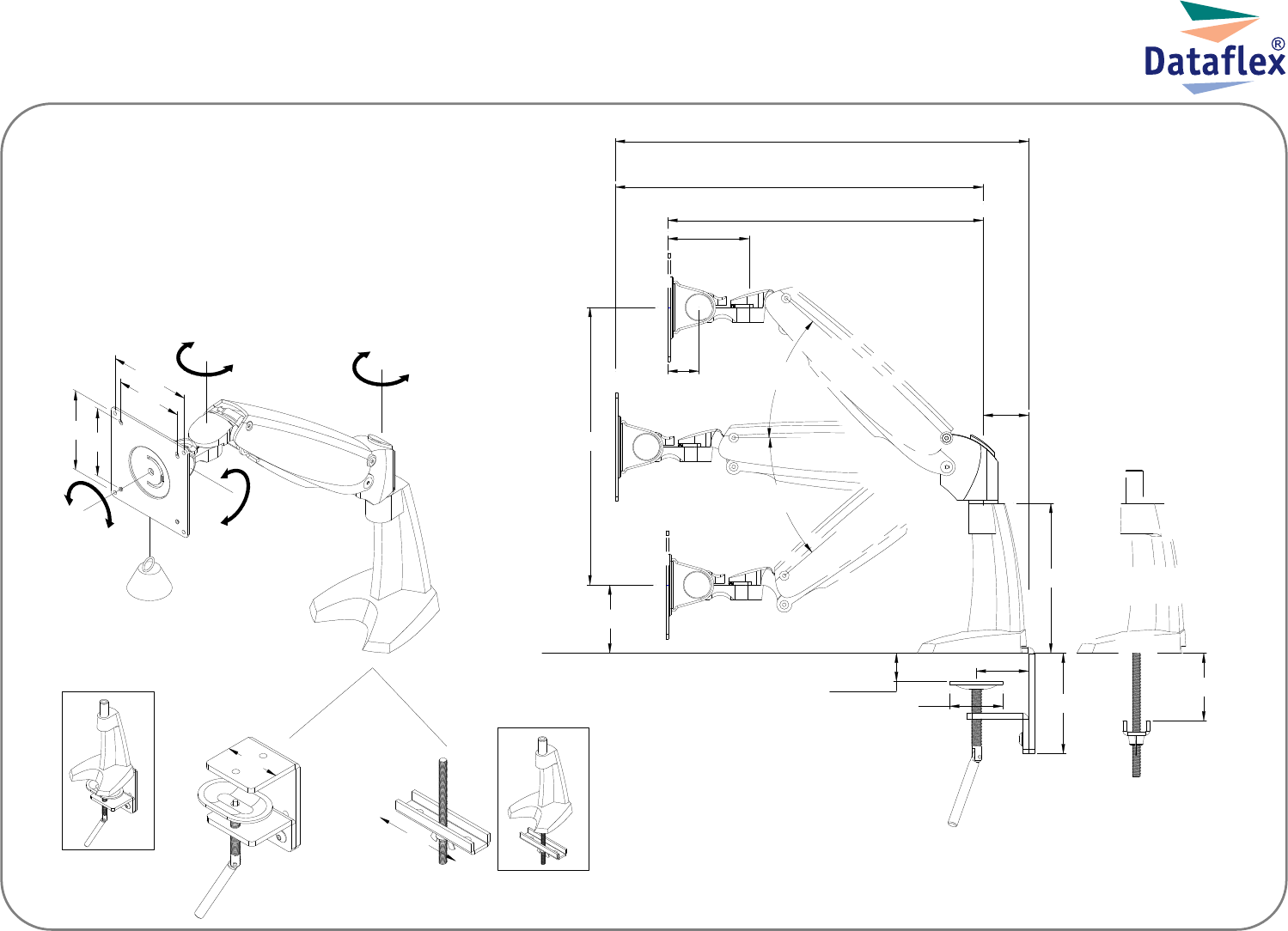 Dataflex®