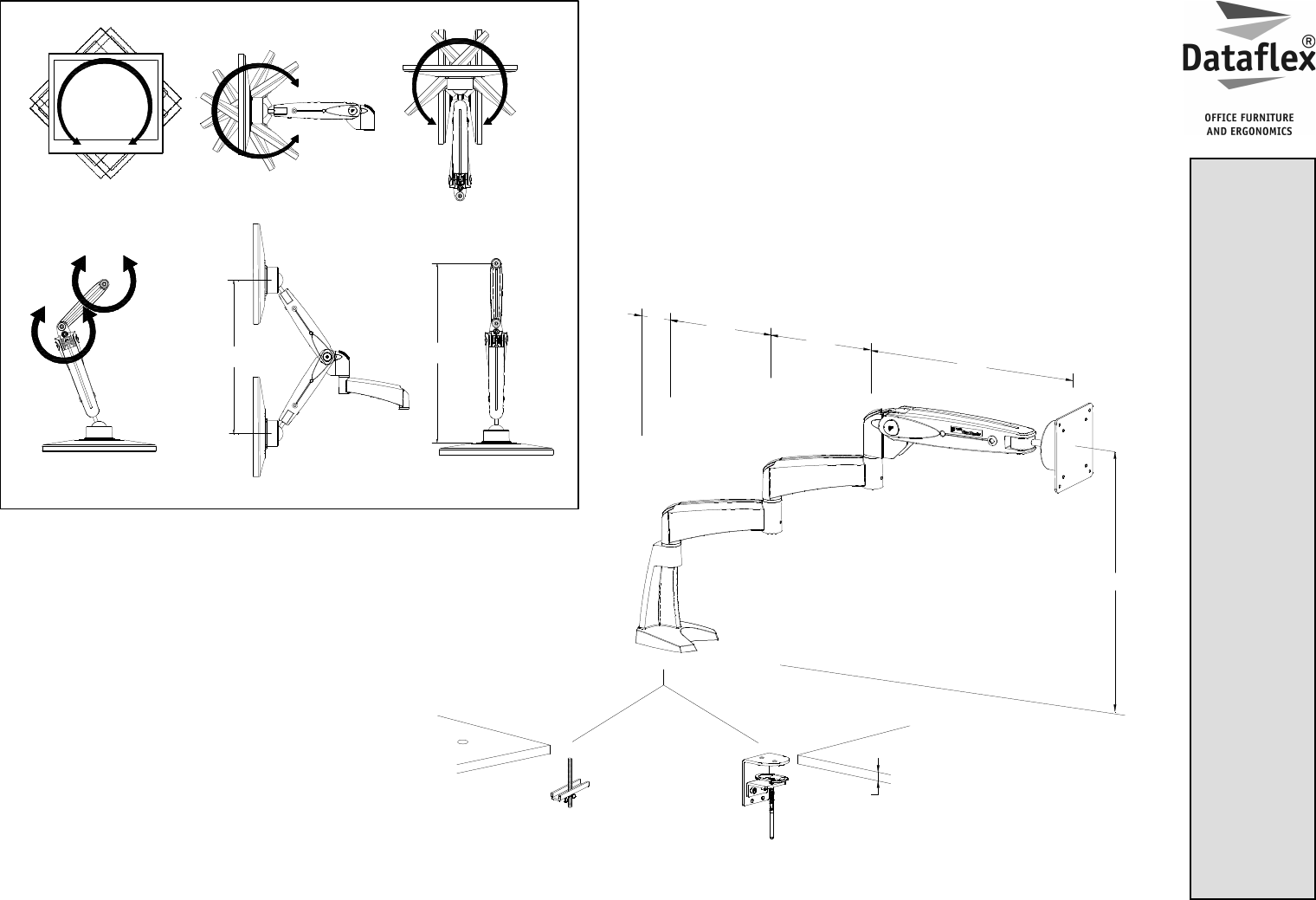 Dataflex®

OFFICE FURNITURE
AND ERGONOMICS